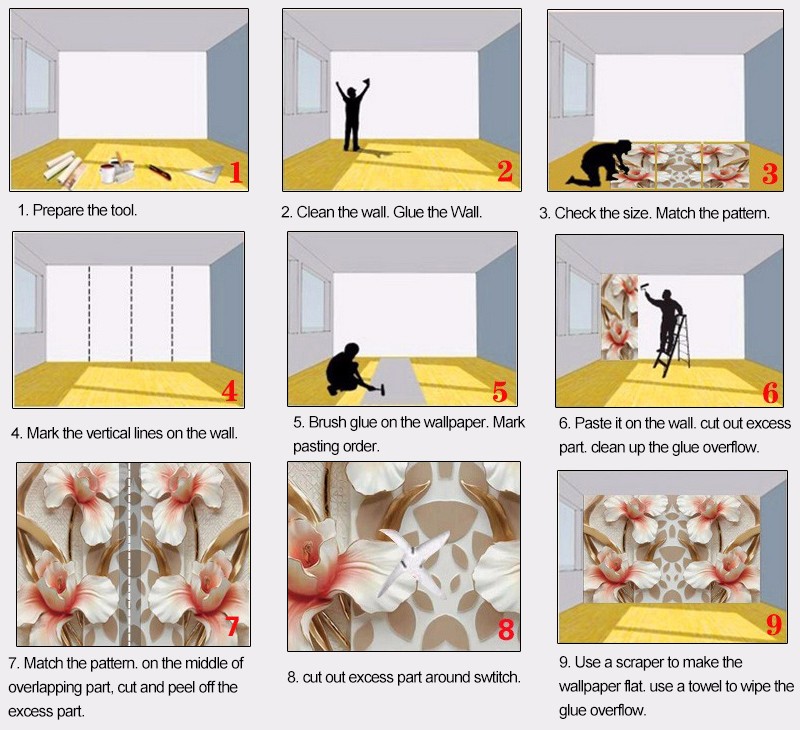 1

1. Prepare the tool.

2

2. Clean the wall. Glue the Wall.

3

3. Check the size. Match the pattern.

4

4. Mark the vertical lines on the wall.

5

5. Brush glue on the wallpaper. Mark pasting order.

6

6. Paste it on the wall. cut out excess part. clean up the glue overflow.

7

7. Match the pattern. on the middle of overlapping part, cut and peel off the excess part.

8

8. cut out excess part around swtitch.

9

9. Use a scraper to make the wallpaper flat. use a towel to wipe the glue overflow.